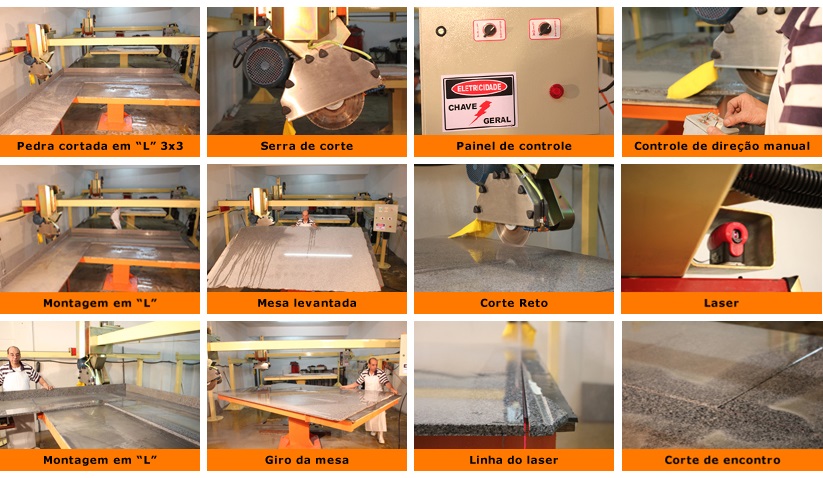 Pedra cortada em "L" 3x3

Serra de corte

ELETRICIDADE
CHAVE GERAL

Painel de controle

Controle de direção manual

Montagem em "L"

Mesa levantada

Corte Reto

Laser

Montagem em "L"

Giro da mesa

Linha do laser

Corte de encontro